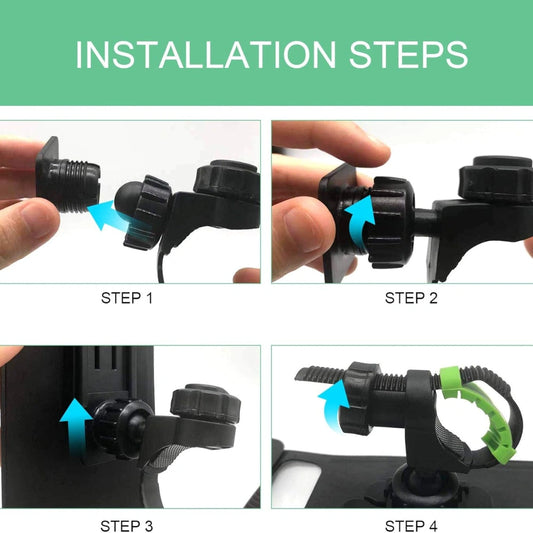 INSTALLATION STEPS

STEP 1

STEP 2

STEP 3

STEP 4